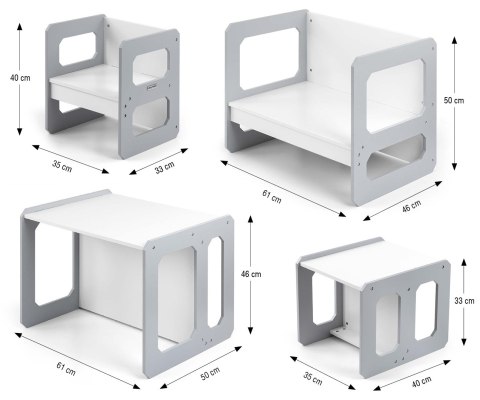 40 cm
35 cm
33 cm
50 cm
61 cm
46 cm
46 cm
61 cm
50 cm
33 cm
35 cm
40 cm